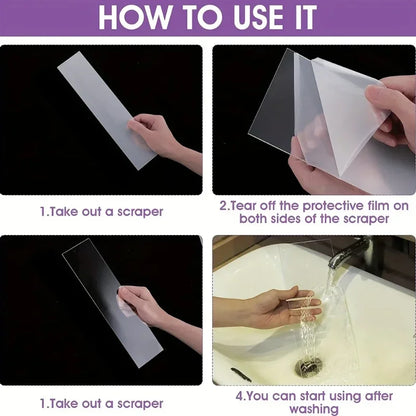 HOW TO USE IT

1.Take out a scraper

2.Tear off the protective film on both sides of the scraper

1.Take out a scraper

4.You can start using after washing